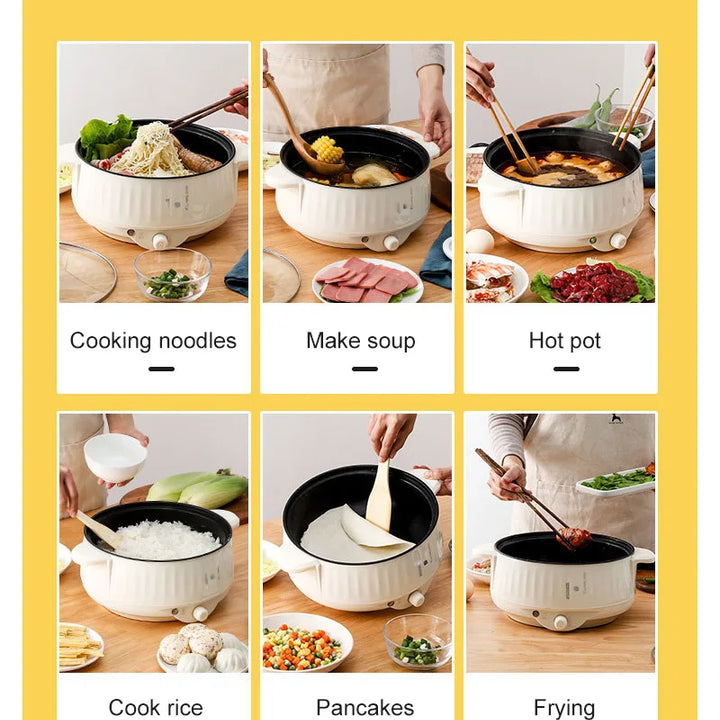 Cooking noodles

Make soup

Hot pot

Cook rice

Pancakes

Frying